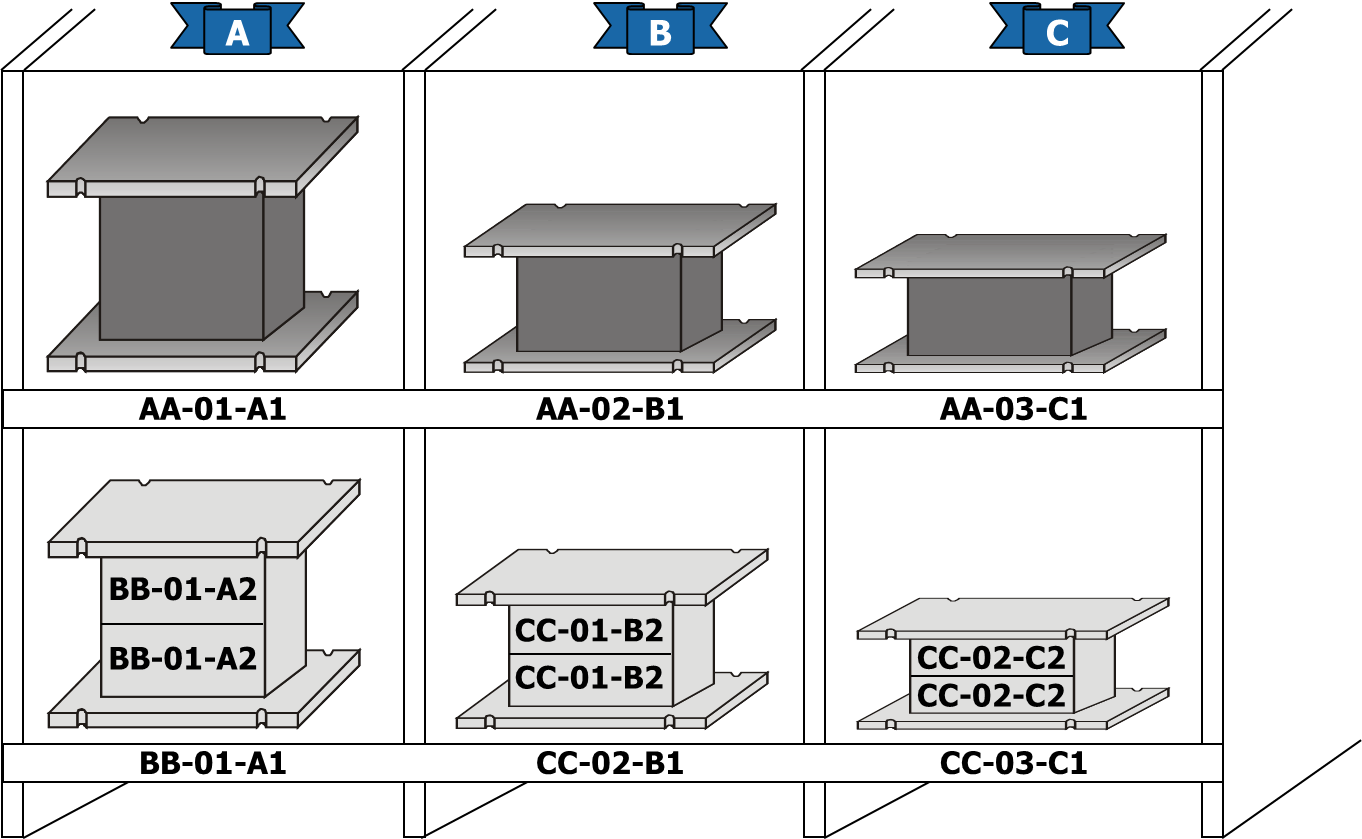 A

B

C

AA-01-A1

AA-02-B1

AA-03-C1

BB-01-A2
BB-01-A2

CC-01-B2
CC-01-B2

CC-02-C2
CC-02-C2

BB-01-A1

CC-02-B1

CC-03-C1